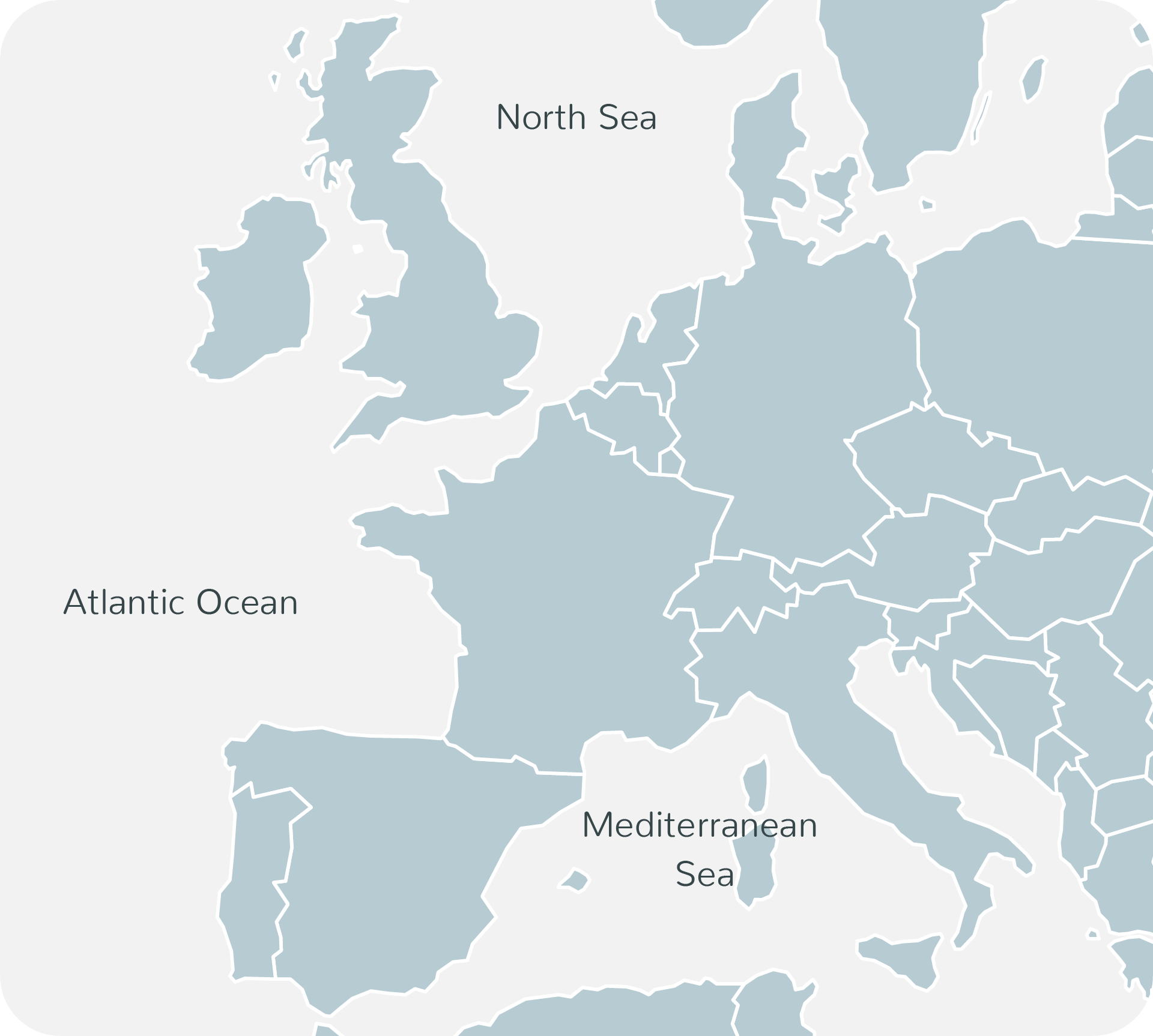 North Sea

Atlantic Ocean

Mediterranean Sea